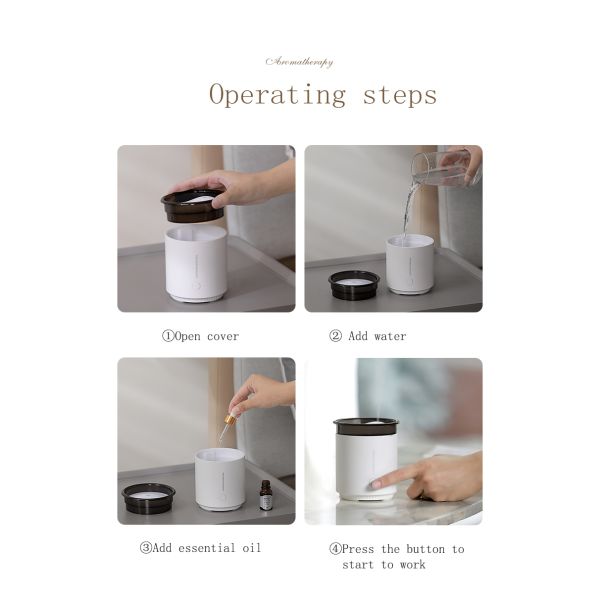 Aromatherapy

Operating steps

①Open cover

② Add water

③Add essential oil

④Press the button to start to work