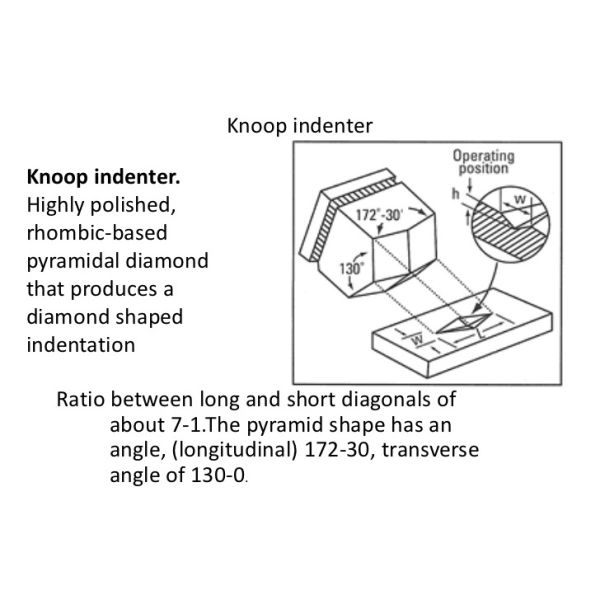 Knoop indenter

**Knoop indenter.**
Highly polished, rhombic-based pyramidal diamond that produces a diamond shaped indentation

Operating position

h

w

172°-30'

130°

w

L

Ratio between long and short diagonals of about 7-1.The pyramid shape has an angle, (longitudinal) 172-30, transverse angle of 130-0.