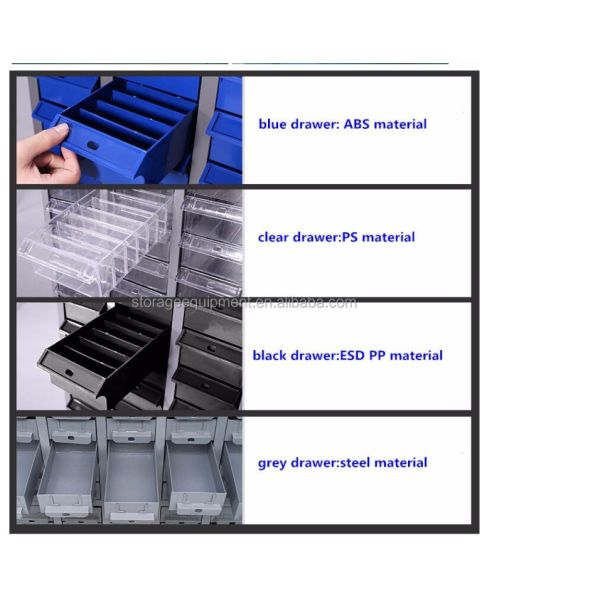 blue drawer: ABS material

clear drawer:PS material

storageequipment.en.alibaba.com

black drawer:ESD PP material

grey drawer:steel material