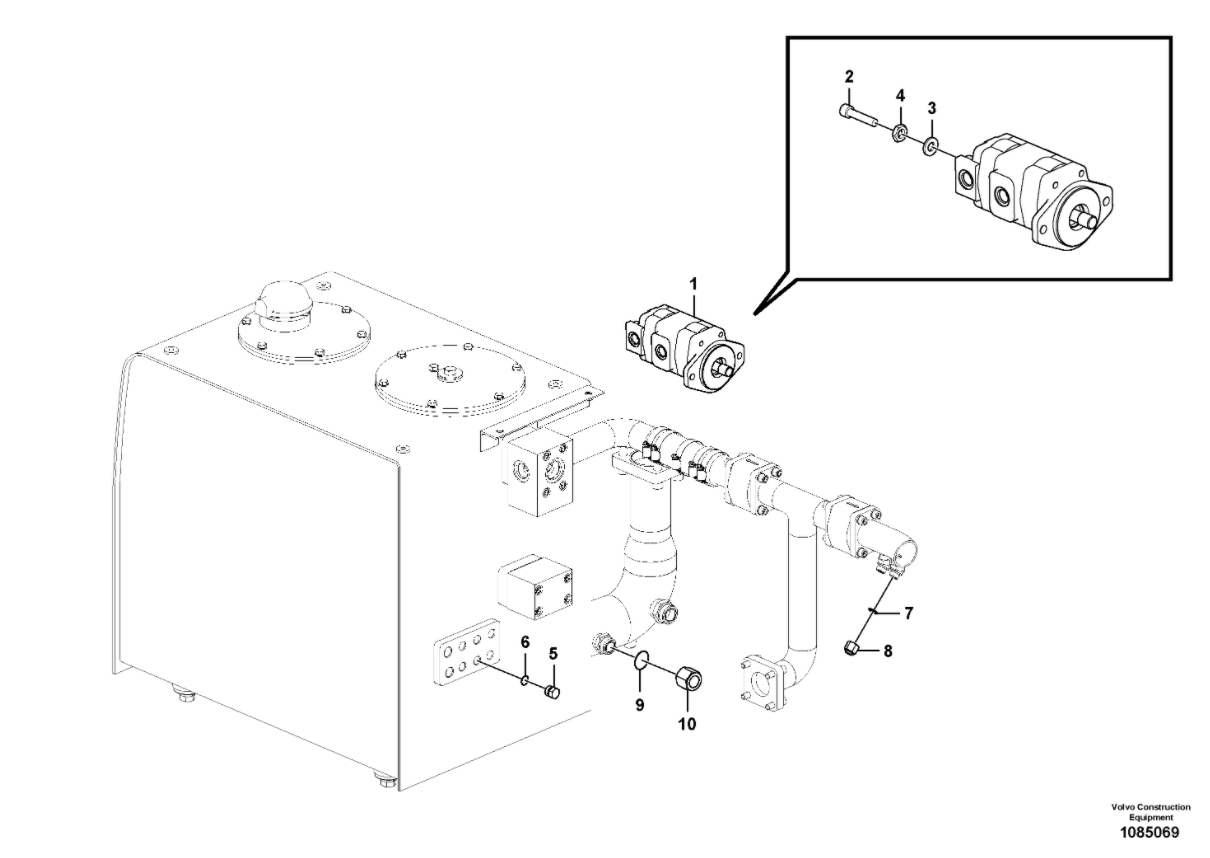 2
4
3
1
7
8
6
5
9
10

Volvo Construction Equipment
1085069