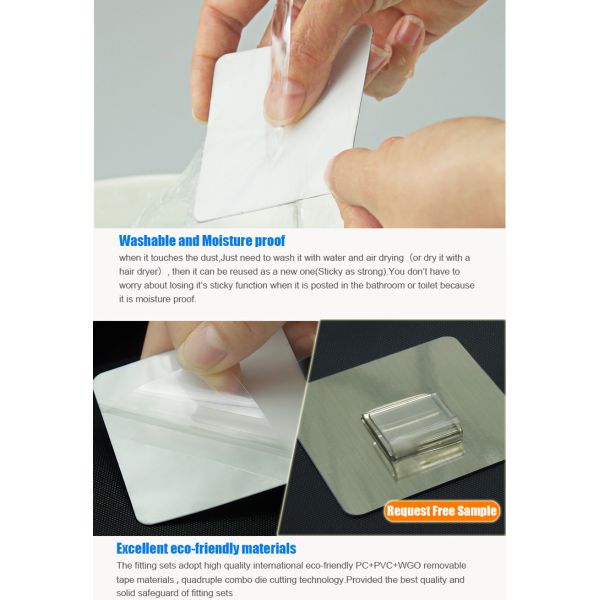 Washable and Moisture proof

when it touches the dust,Just need to wash it with water and air drying（or dry it with a hair dryer）, then it can be reused as a new one(Sticky as strong).You don't have to worry about losing it's sticky function when it is posted in the bathroom or toilet because it is moisture proof.

Request Free Sample

Excellent eco-friendly materials

The fitting sets adopt high quality international eco-friendly PC+PVC+WGO removable tape materials , quadruple combo die cutting technology.Provided the best quality and solid safeguard of fitting sets