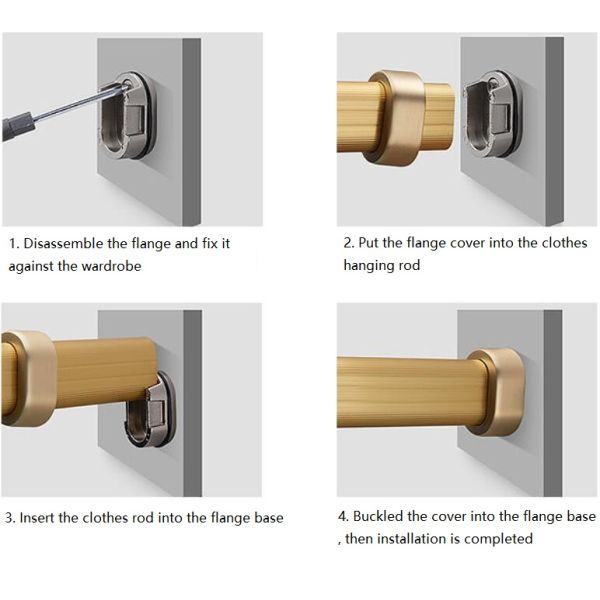 1. Disassemble the flange and fix it against the wardrobe

2. Put the flange cover into the clothes hanging rod

3. Insert the clothes rod into the flange base

4. Buckled the cover into the flange base , then installation is completed