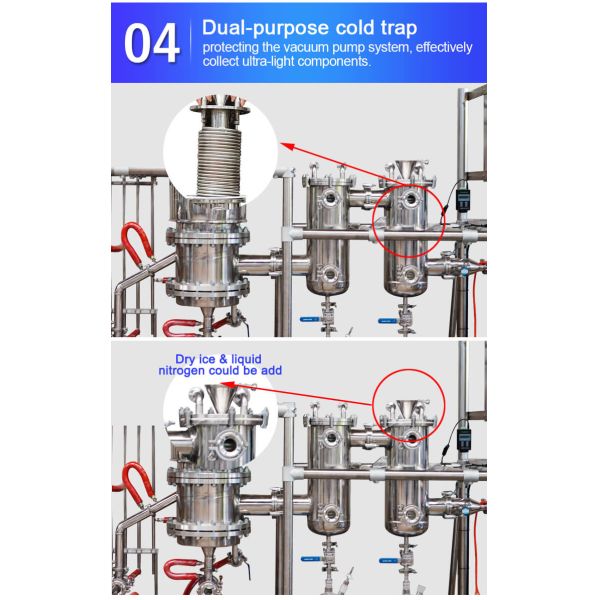 04

Dual-purpose cold trap

protecting the vacuum pump system, effectively collect ultra-light components.

Dry ice & liquid nitrogen could be add