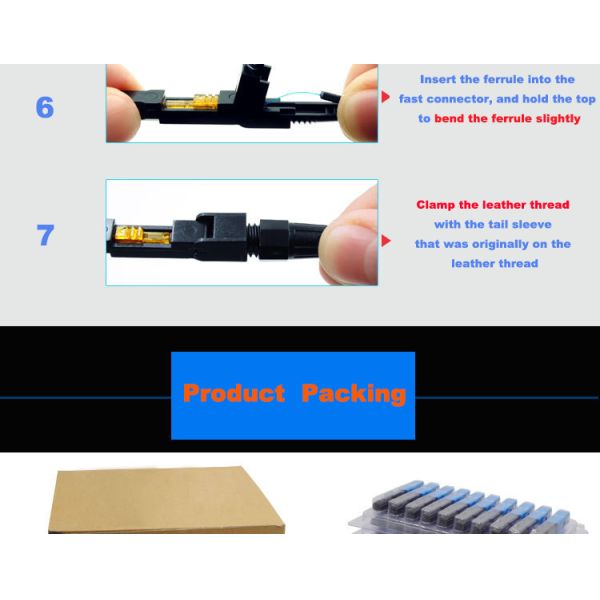 6

Insert the ferrule into the fast connector, and hold the top to bend the ferrule slightly

7

Clamp the leather thread with the tail sleeve that was originally on the leather thread

Product Packing