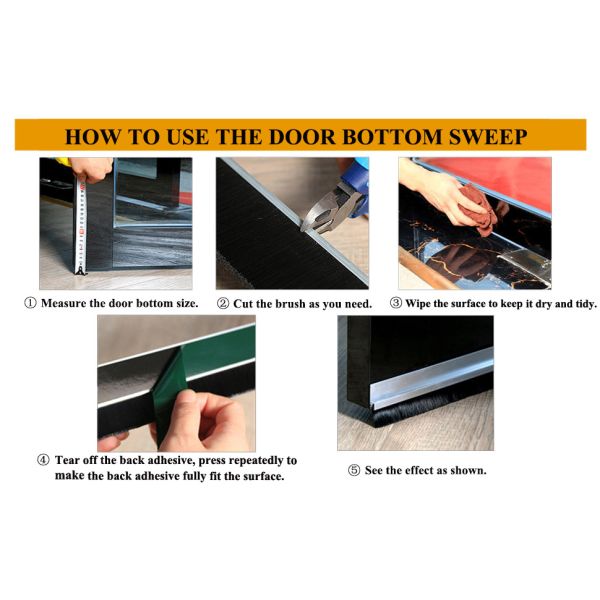 HOW TO USE THE DOOR BOTTOM SWEEP

① Measure the door bottom size.

② Cut the brush as you need.

③ Wipe the surface to keep it dry and tidy.

④ Tear off the back adhesive, press repeatedly to make the back adhesive fully fit the surface.

⑤ See the effect as shown.