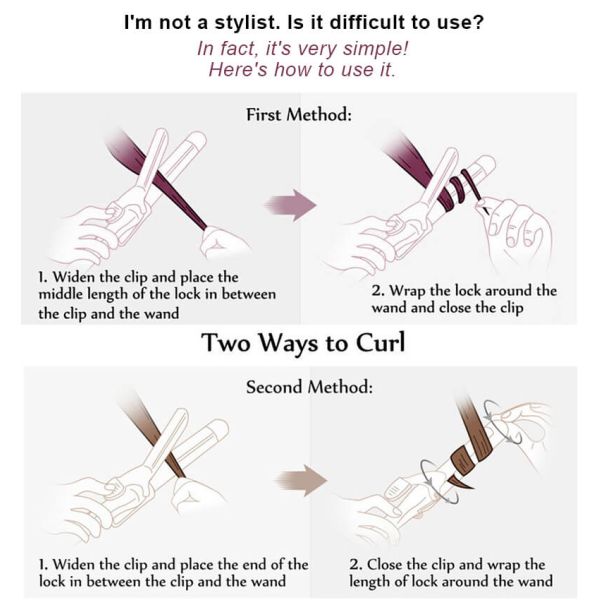 I'm not a stylist. Is it difficult to use?

In fact, it's very simple!
Here's how to use it.

First Method:

1. Widen the clip and place the middle length of the lock in between the clip and the wand

2. Wrap the lock around the wand and close the clip

Two Ways to Curl

Second Method:

1. Widen the clip and place the end of the lock in between the clip and the wand

2. Close the clip and wrap the length of lock around the wand