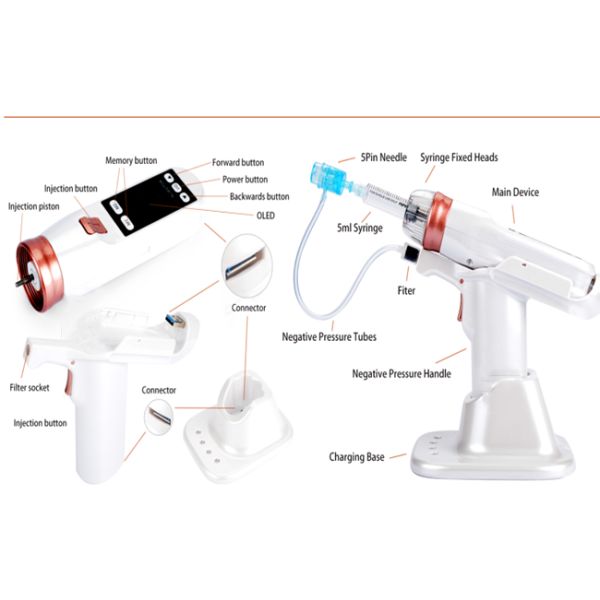 Memory button
Forward button
Power button
Injection button
Backwards button
Injection piston
OLED
Connector
Filter socket
Connector
Injection button
5Pin Needle
Syringe Fixed Heads
Main Device
5ml Syringe
Fiter
Negative Pressure Tubes
Negative Pressure Handle
Charging Base