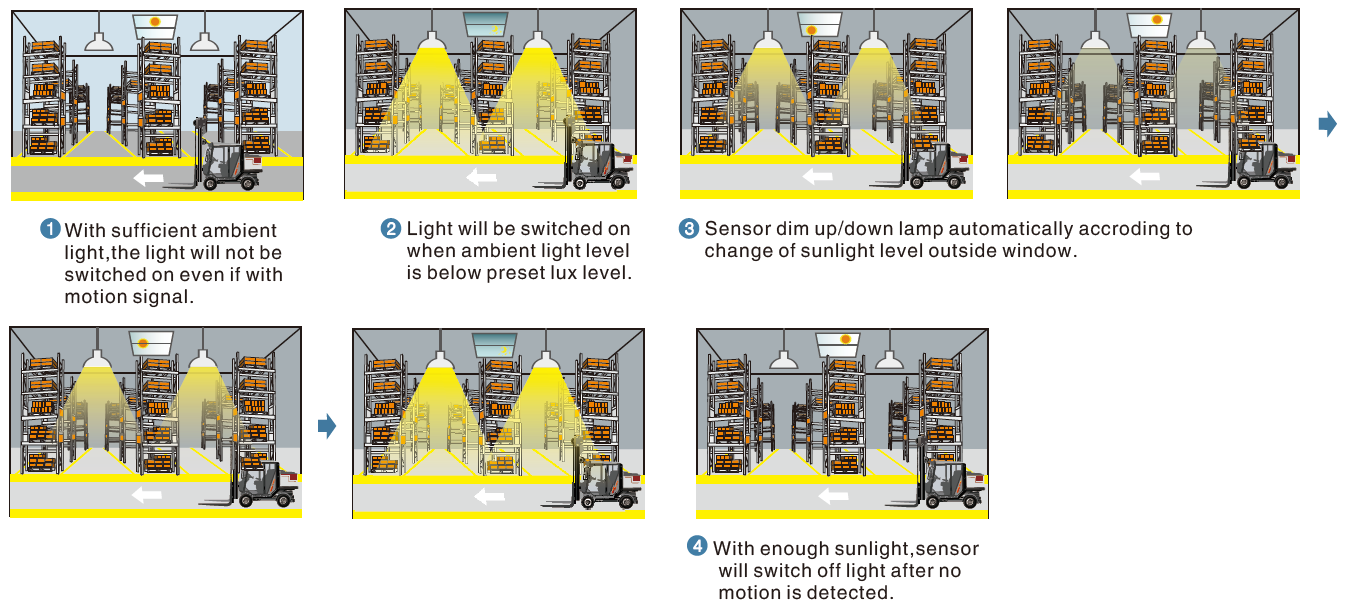 1 With sufficient ambient light,the light will not be switched on even if with motion signal.

2 Light will be switched on when ambient light level is below preset lux level.

3 Sensor dim up/down lamp automatically accroding to change of sunlight level outside window.

4 With enough sunlight,sensor will switch off light after no motion is detected.