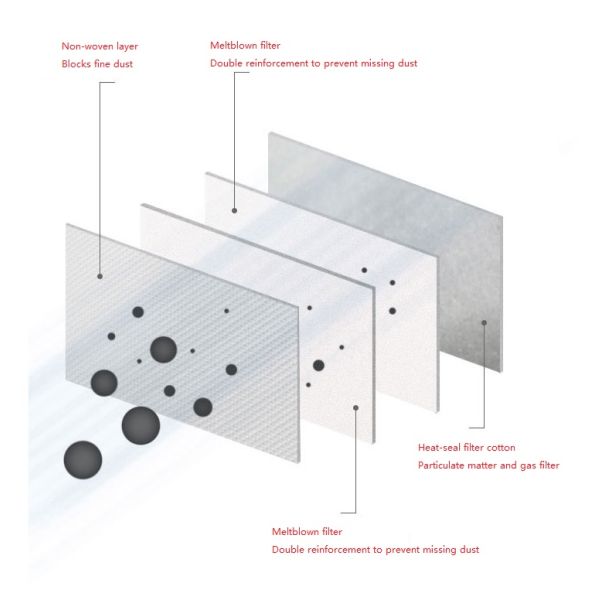 Non-woven layer
Blocks fine dust

Meltblown filter
Double reinforcement to prevent missing dust

Heat-seal filter cotton
Particulate matter and gas filter

Meltblown filter
Double reinforcement to prevent missing dust