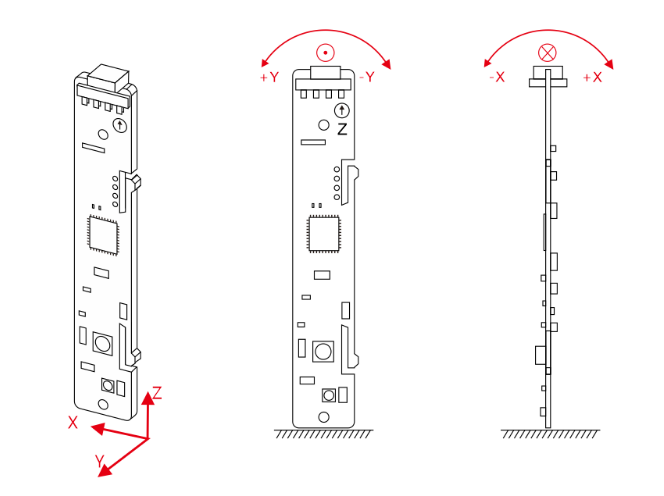 Z
X
Y
+Y
-Y
Z
-X
+X