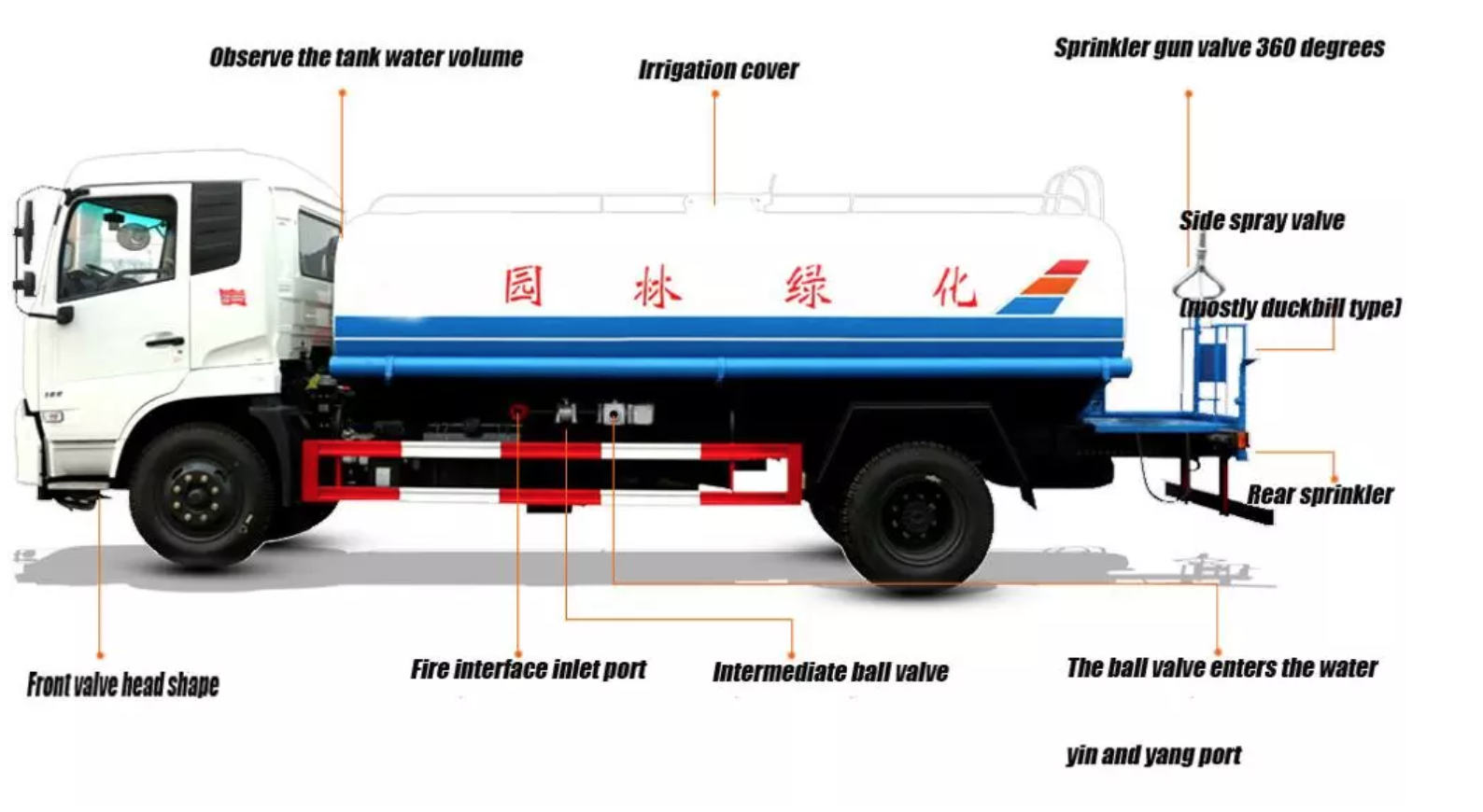 Observe the tank water volume

Irrigation cover

Sprinkler gun valve 360 degrees

Side spray valve

(mostly duckbill type)

园 林 绿 化

Rear sprinkler

Front valve head shape

Fire interface inlet port

Intermediate ball valve

The ball valve enters the water

yin and yang port