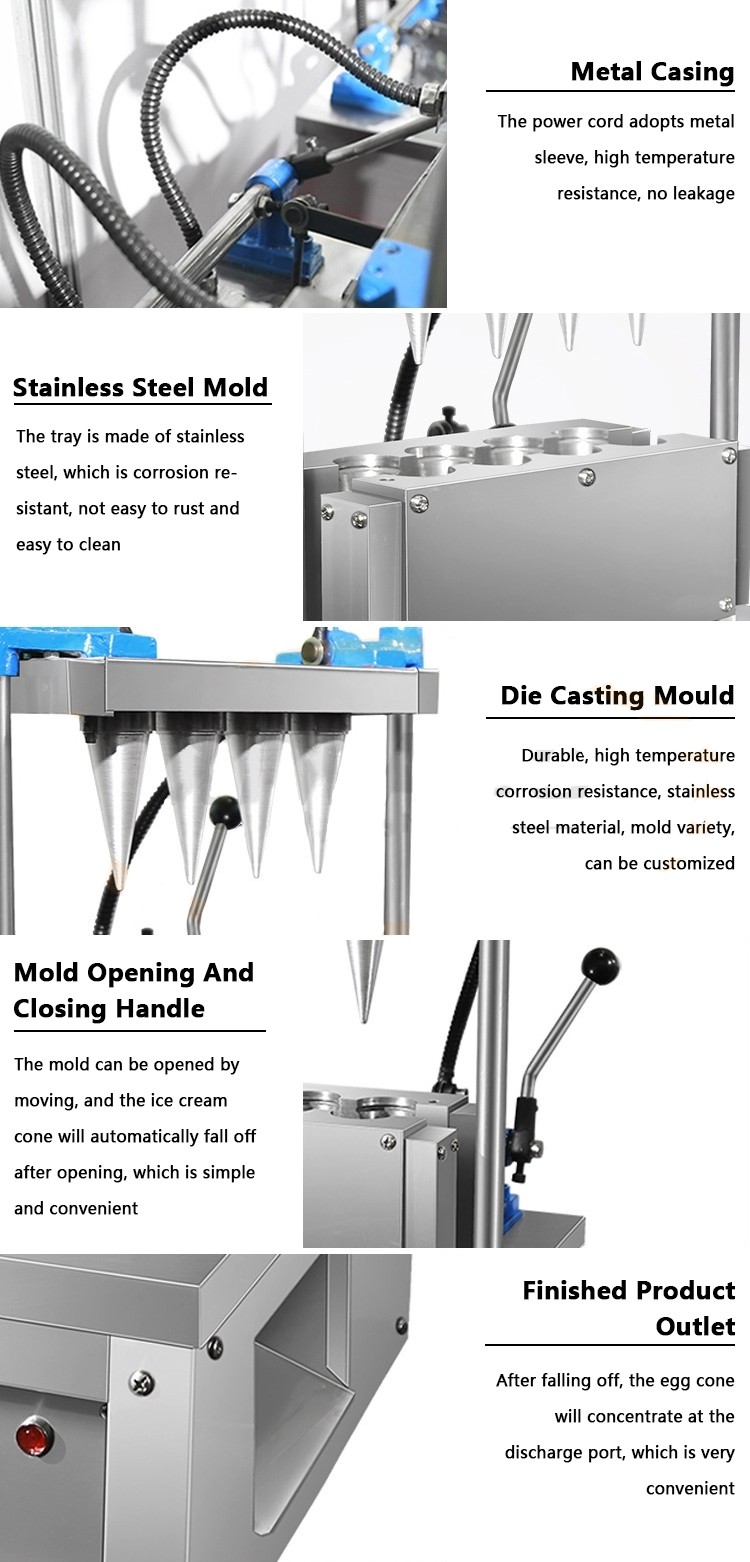 Metal Casing

The power cord adopts metal sleeve, high temperature resistance, no leakage

Stainless Steel Mold

The tray is made of stainless steel, which is corrosion resistant, not easy to rust and easy to clean

Die Casting Mould

Durable, high temperature corrosion resistance, stainless steel material, mold variety, can be customized

Mold Opening And Closing Handle

The mold can be opened by moving, and the ice cream cone will automatically fall off after opening, which is simple and convenient

Finished Product Outlet

After falling off, the egg cone will concentrate at the discharge port, which is very convenient