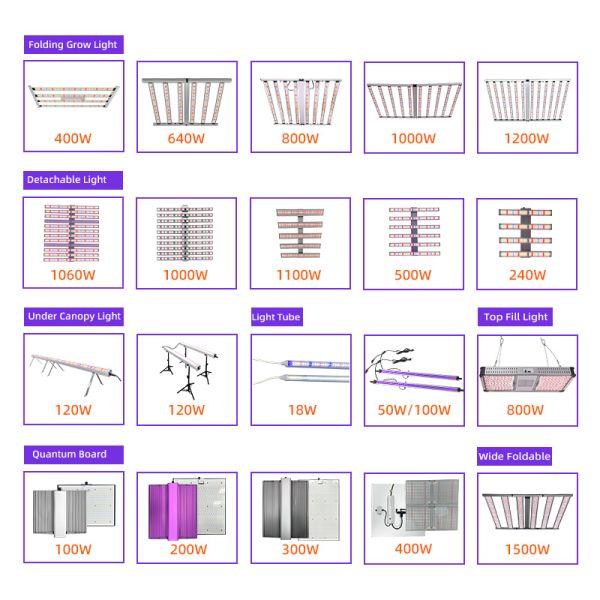 Folding Grow Light

400W

640W

800W

1000W

1200W

Detachable Light

1060W

1000W

1100W

500W

240W

Under Canopy Light

120W

120W

Light Tube

18W

50W/100W

Top Fill Light

800W

Quantum Board

100W

200W

300W

400W

Wide Foldable

1500W