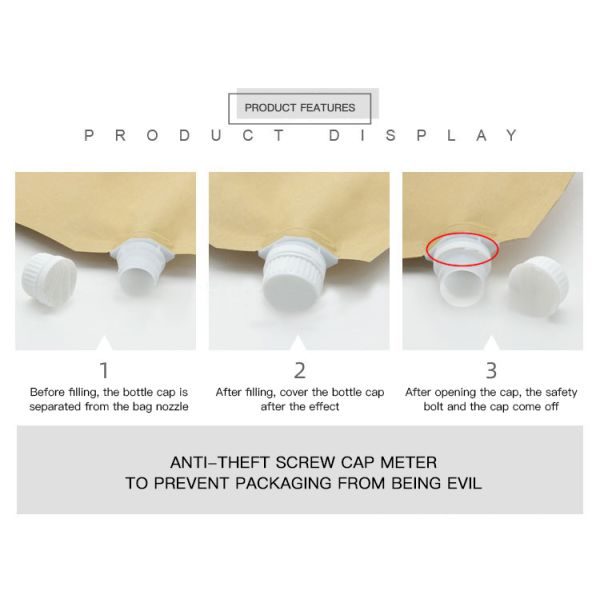 PRODUCT FEATURES

PRODUCT DISPLAY

1
Before filling, the bottle cap is separated from the bag nozzle

2
After filling, cover the bottle cap after the effect

3
After opening the cap, the safety bolt and the cap come off

ANTI-THEFT SCREW CAP METER
TO PREVENT PACKAGING FROM BEING EVIL