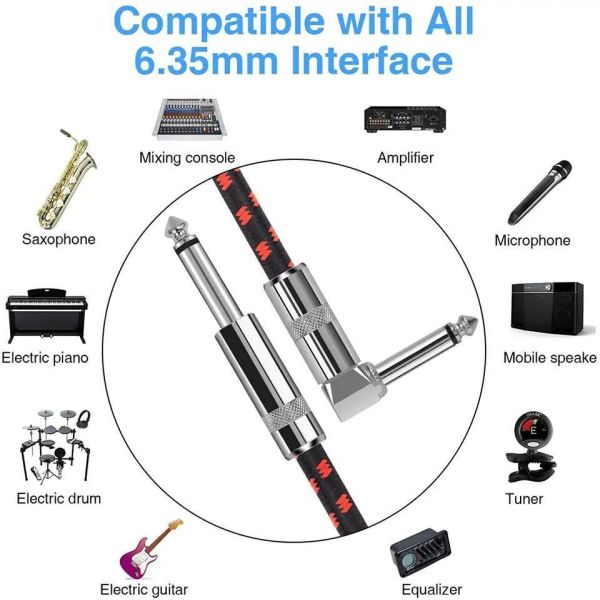 Compatible with All 6.35mm Interface

Mixing console

Amplifier

Saxophone

Microphone

Electric piano

Mobile speake

Electric drum

Tuner

Electric guitar

Equalizer