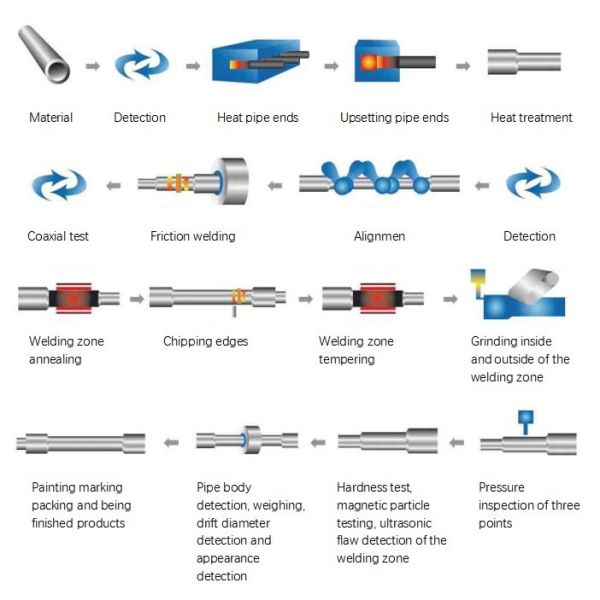 Material

Detection

Heat pipe ends

Upsetting pipe ends

Heat treatment

Coaxial test

Friction welding

Alignmen

Detection

Welding zone annealing

Chipping edges

Welding zone tempering

Grinding inside and outside of the welding zone

Painting marking packing and being finished products

Pipe body detection, weighing, drift diameter detection and appearance detection

Hardness test, magnetic particle testing, ultrasonic flaw detection of the welding zone

Pressure inspection of three points