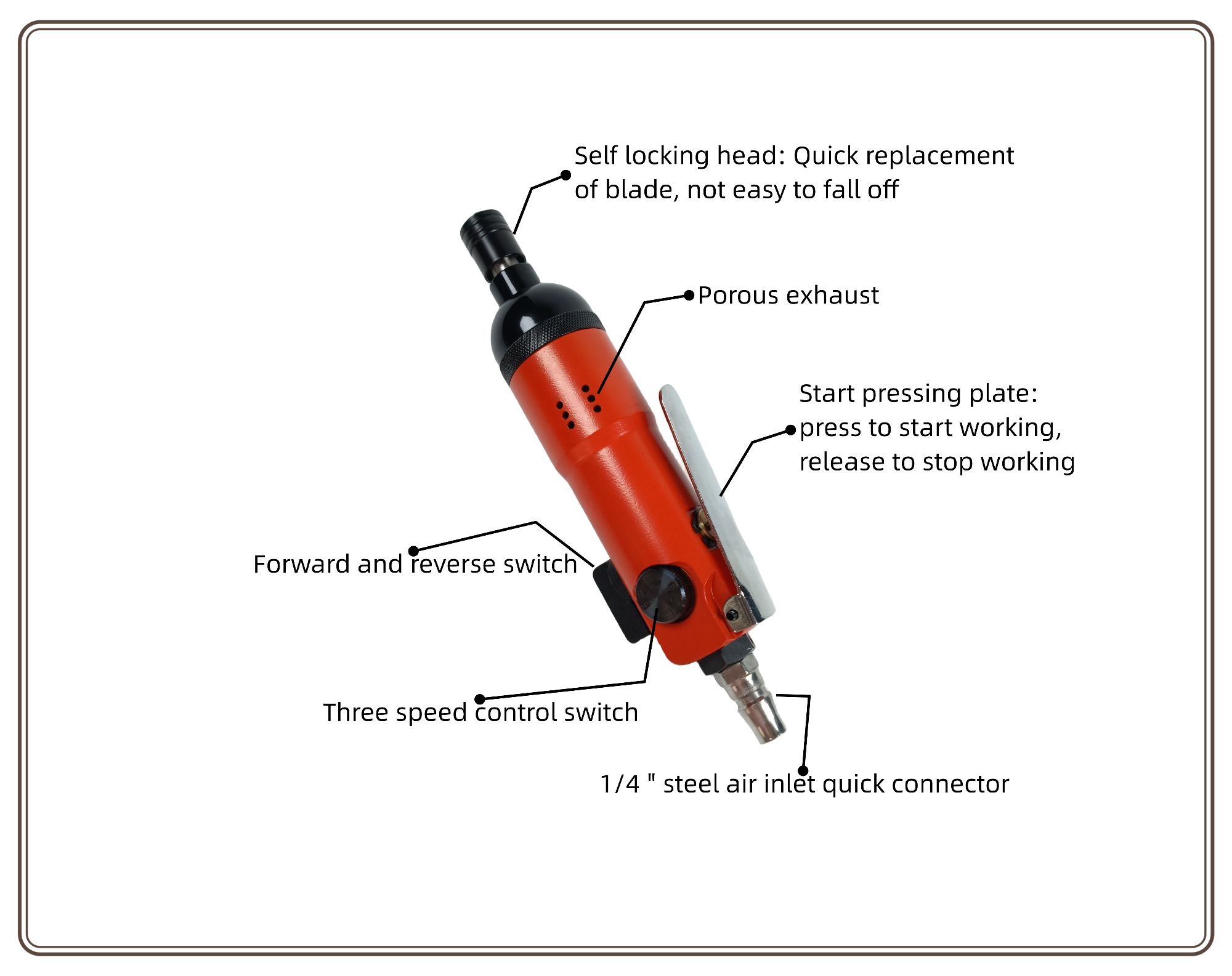 Self locking head: Quick replacement of blade, not easy to fall off

Porous exhaust

Start pressing plate: press to start working, release to stop working

Forward and reverse switch

Three speed control switch

1/4 " steel air inlet quick connector