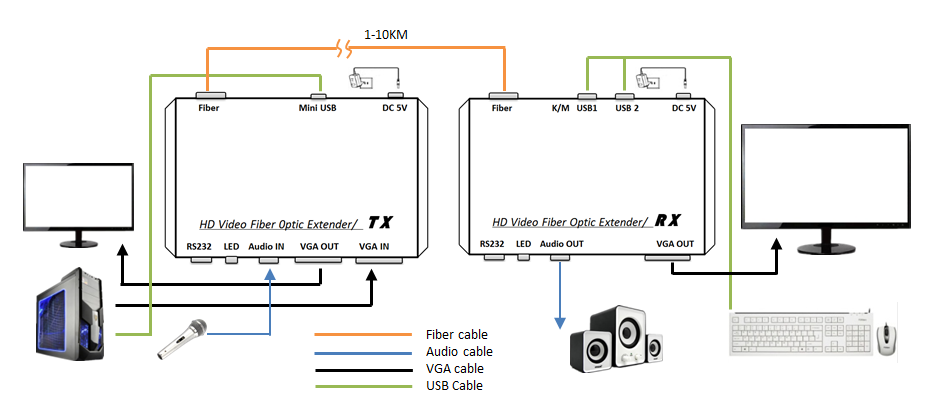 1-10KM

Fiber Mini USB DC 5V

HD Video Fiber 0ptic Extender/ TX

RS232 LED Audio IN VGA OUT VGA IN

Fiber K/M USB1 USB 2 DC 5V

HD Video Fiber Optic Extender/ RX

RS232 LED Audio OUT VGA OUT

Fiber cable
Audio cable
VGA cable
USB Cable