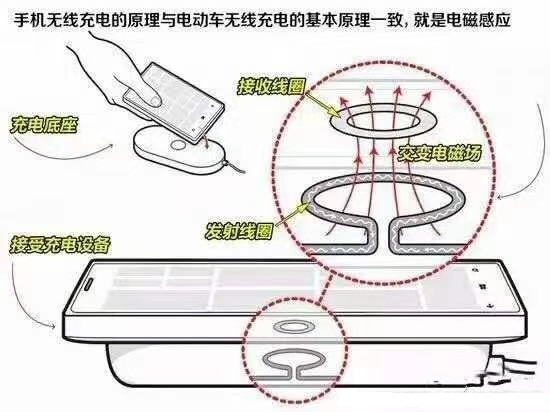 手机无线充电的原理与电动车无线充电的基本原理一致，就是电磁感应

充电底座

接收线圈

交变电磁场

发射线圈

接受充电设备