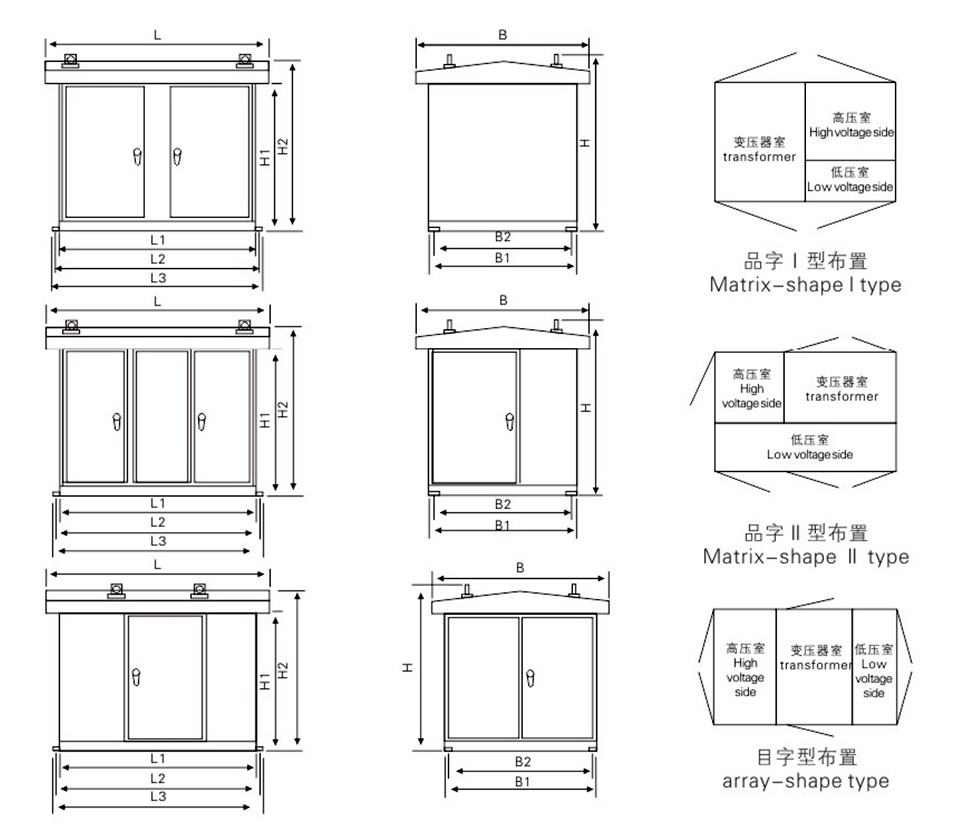 L
H1
H2
L1
L2
L3

B
H
B2
B1

变压器室 transformer
高压室 High voltage side
低压室 Low voltage side

品字 I 型布置
Matrix-shape I type

L
H1
H2
L1
L2
L3

B
H
B2
B1

高压室 High voltage side
变压器室 transformer
低压室 Low voltage side

品字 II 型布置
Matrix-shape II type

L
H1
H2
L1
L2
L3

B
H
B2
B1

高压室 High voltage side
变压器室 transformer
低压室 Low voltage side

目字型布置
array-shape type