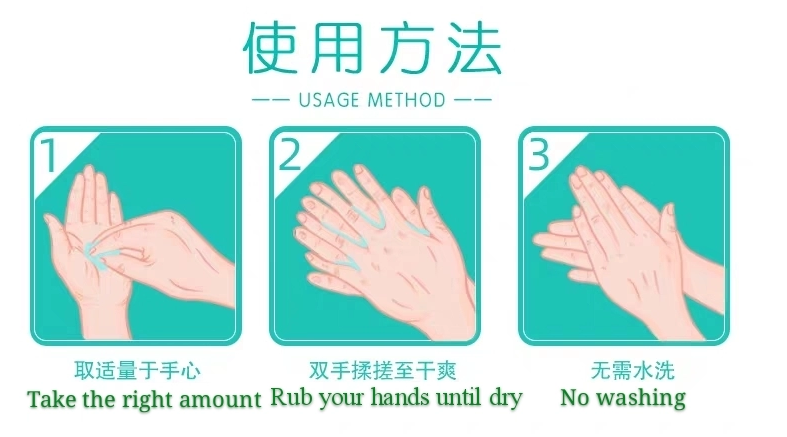 使用方法

—— USAGE METHOD ——

1

取适量于手心

Take the right amount

2

双手揉搓至干爽

Rub your hands until dry

3

无需水洗

No washing