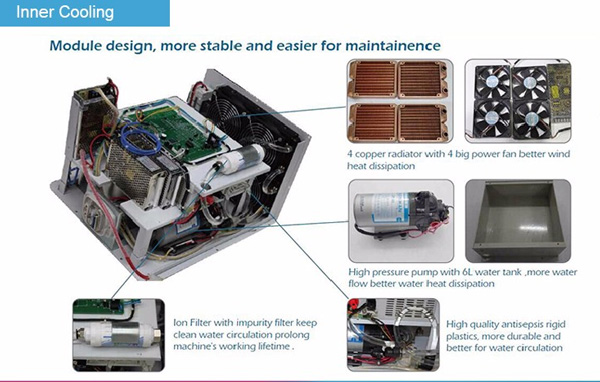 Inner Cooling

Module design, more stable and easier for maintainence

4 copper radiator with 4 big power fan better wind heat dissipation

High pressure pump with 6L water tank ,more water flow better water iheat dissipation

Ion Filter with impurity filter keep clean water circulation prolong machine's working lifetime .

High quality antisepsis rigid plastics, more durable and better for water circulation